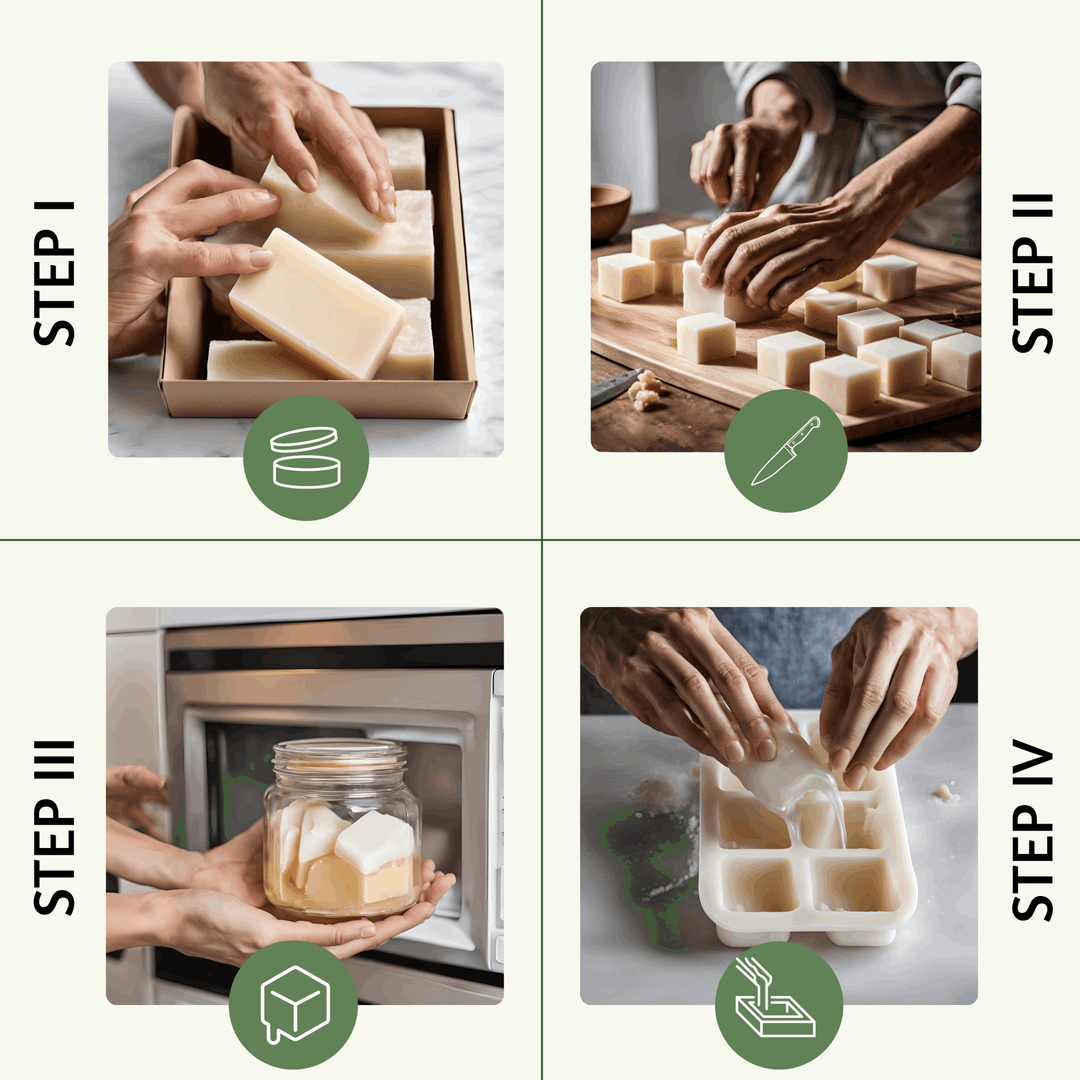 STEP I

STEP II

STEP III

STEP IV