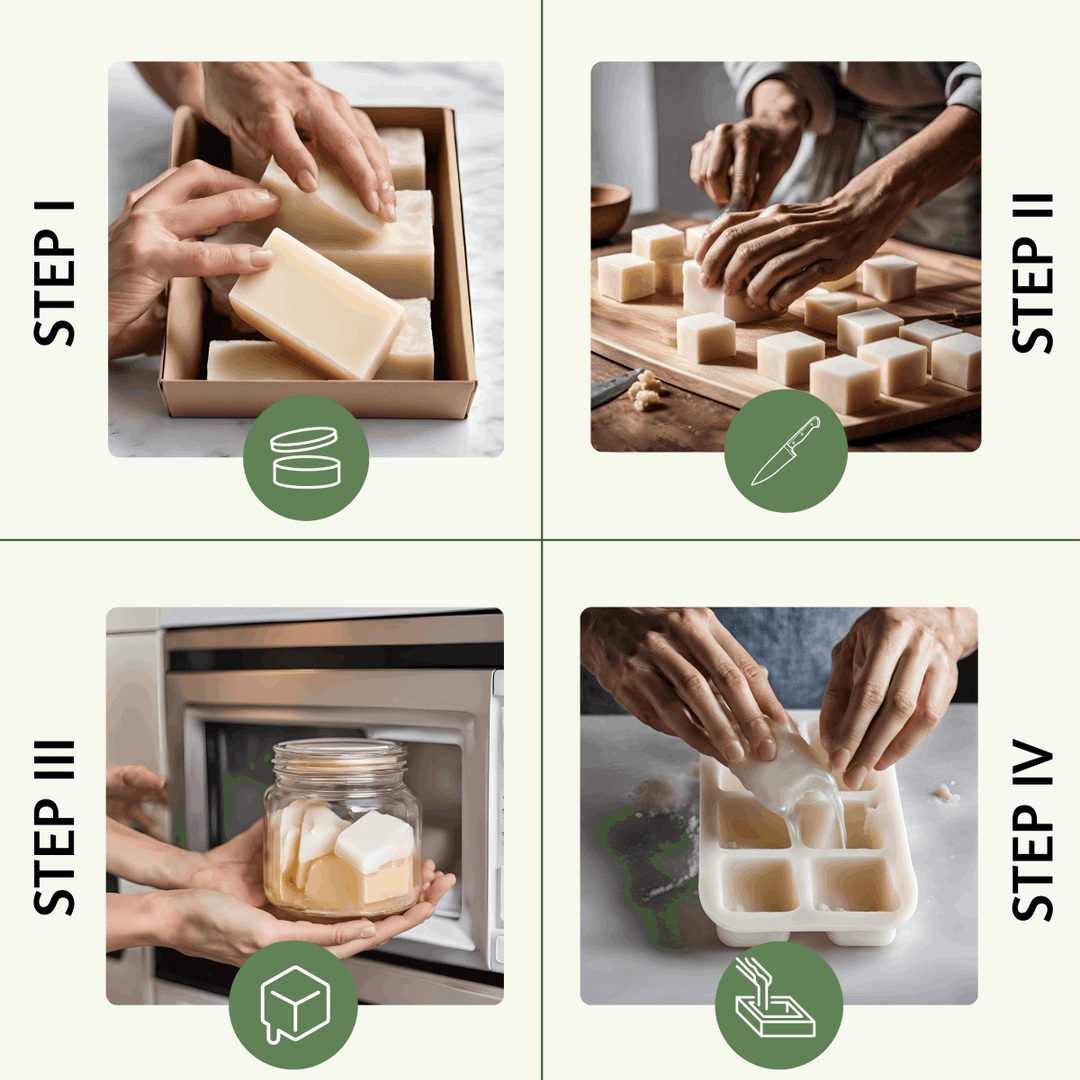 STEP I

STEP II

STEP III

STEP IV