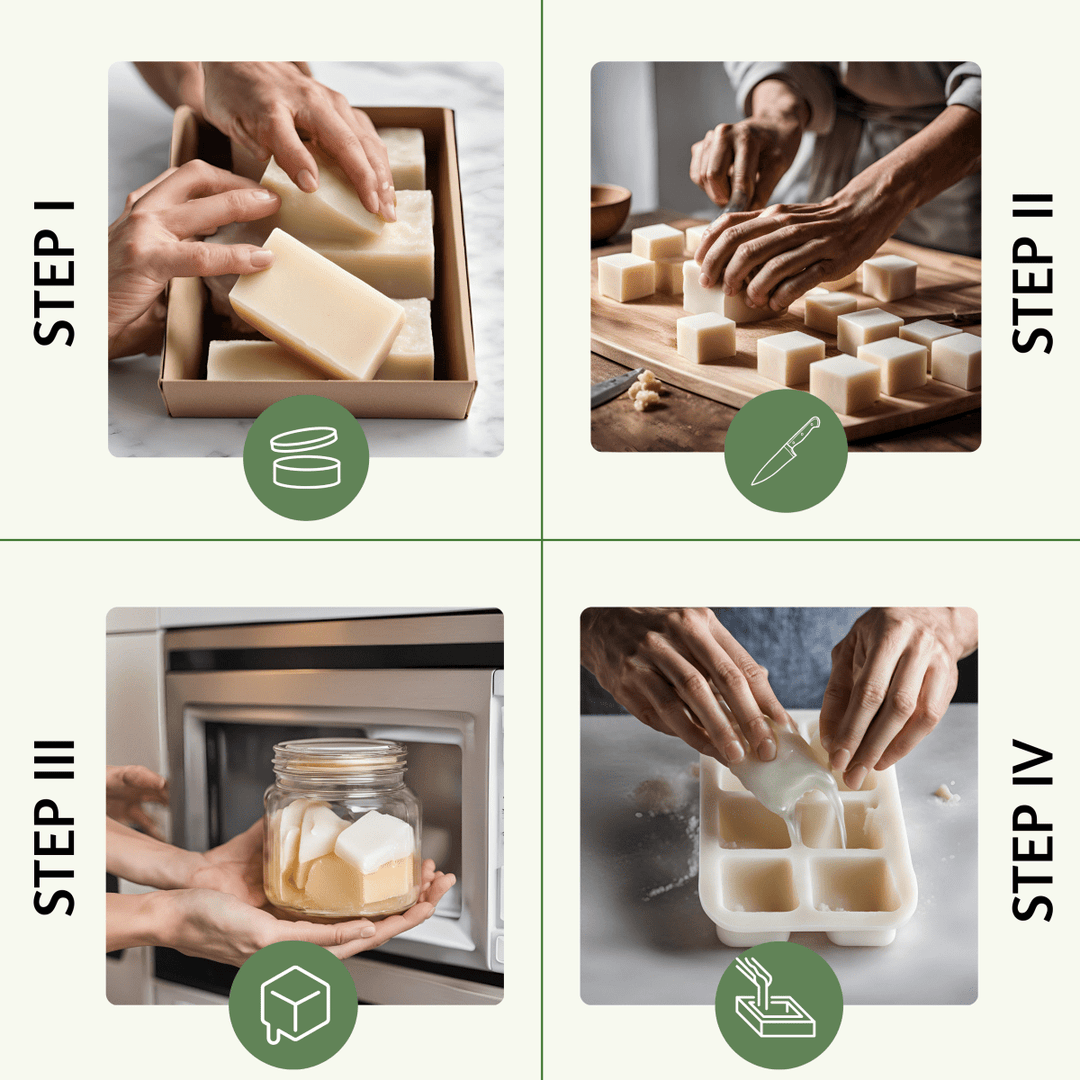 STEP I

STEP II

STEP III

STEP IV